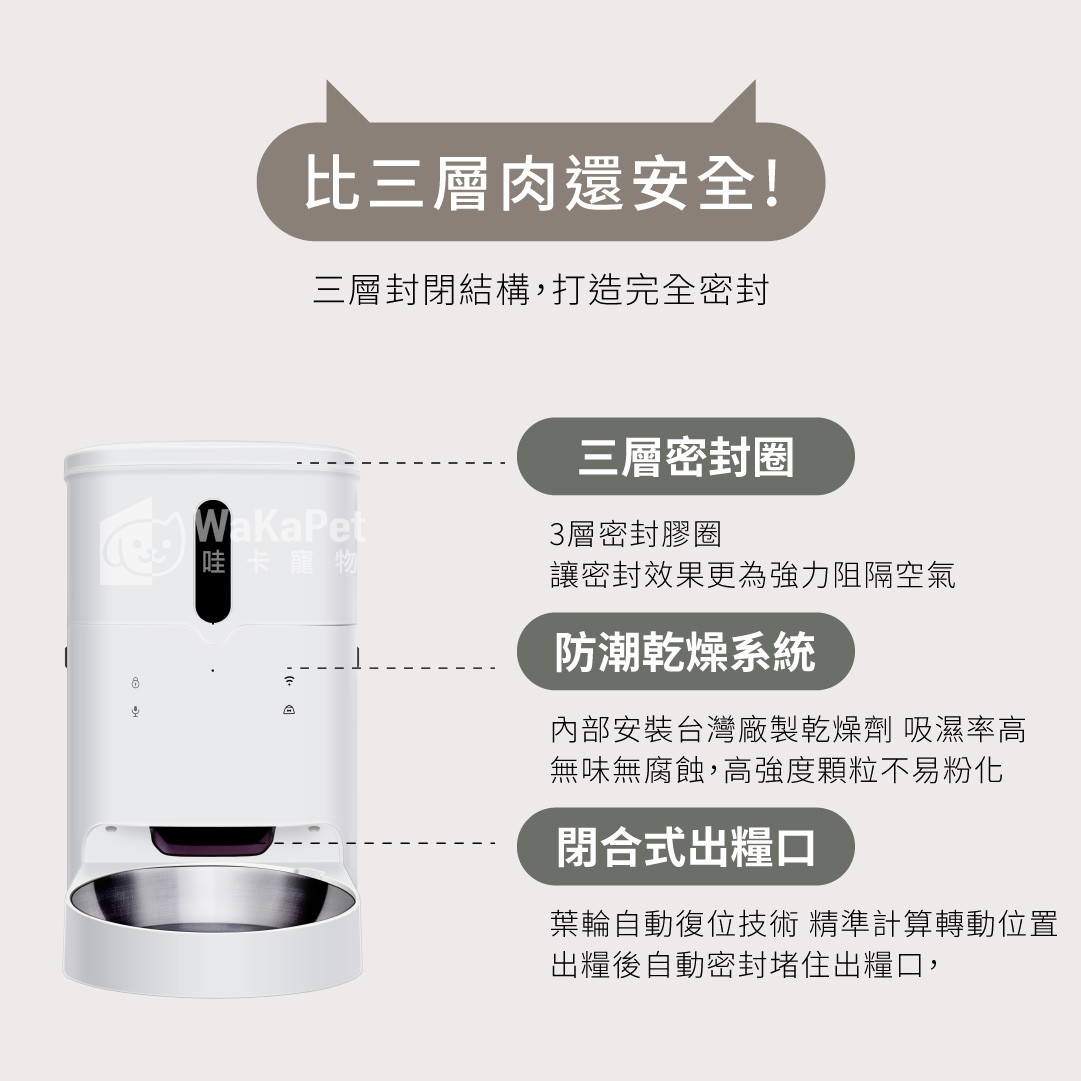 比三層肉還安全!

三層封閉結構，打造完全密封

WaKaPet
哇卡寵物

三層密封圈

3層密封膠圈
讓密封效果更為強力阻隔空氣

防潮乾燥系統

內部安裝台灣廠製乾燥劑 吸濕率高
無味無腐蝕，高強度顆粒不易粉化

閉合式出糧口

葉輪自動復位技術 精準計算轉動位置
出糧後自動密封堵住出糧口，