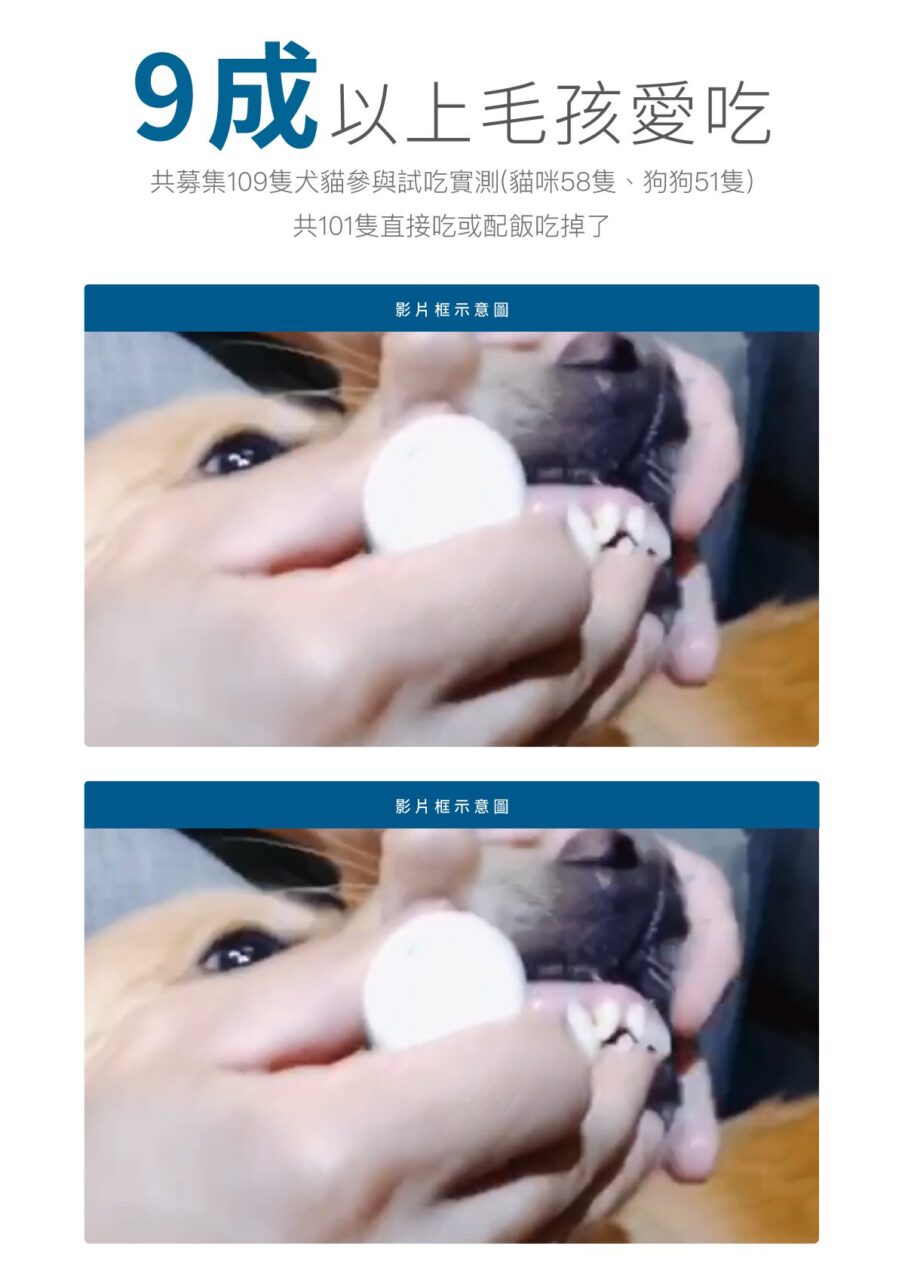 9成以上毛孩愛吃

共募集109隻犬貓參與試吃實測(貓咪58隻、狗狗51隻)
共101隻直接吃或配飯吃掉了

影片框示意圖

影片框示意圖